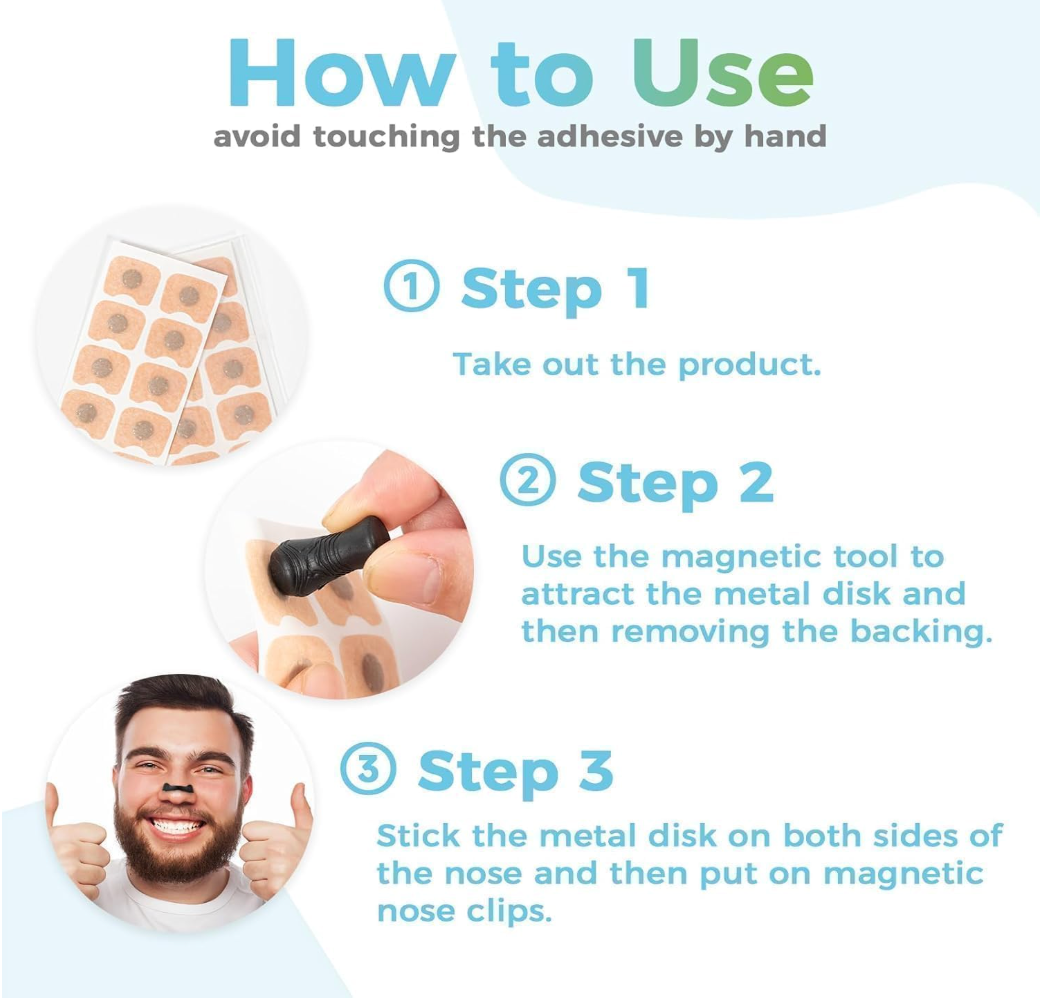 How to Use
avoid touching the adhesive by hand

① Step 1
Take out the product.

② Step 2
Use the magnetic tool to attract the metal disk and then removing the backing.

③ Step 3
Stick the metal disk on both sides of the nose and then put on magnetic nose clips.